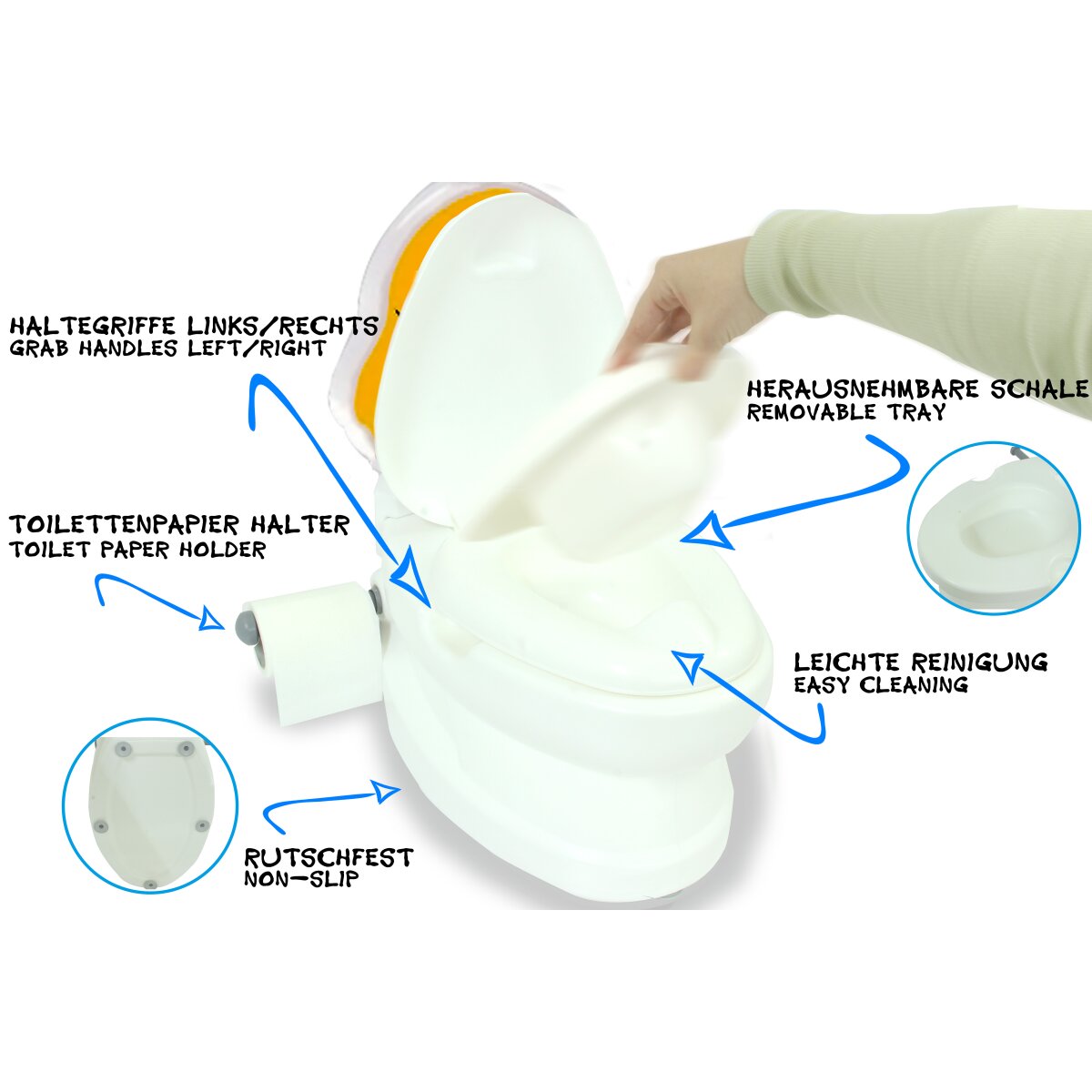 HALTEGRIFFE LINKS/RECHTS
GRAB HANDLES LEFT/RIGHT

HERAUSNEHMBARE SCHALE
REMOVABLE TRAY

TOILETTENPAPIER HALTER
TOILET PAPER HOLDER

LEICHTE REINIGUNG
EASY CLEANING

RUTSCHFEST
NON-SLIP