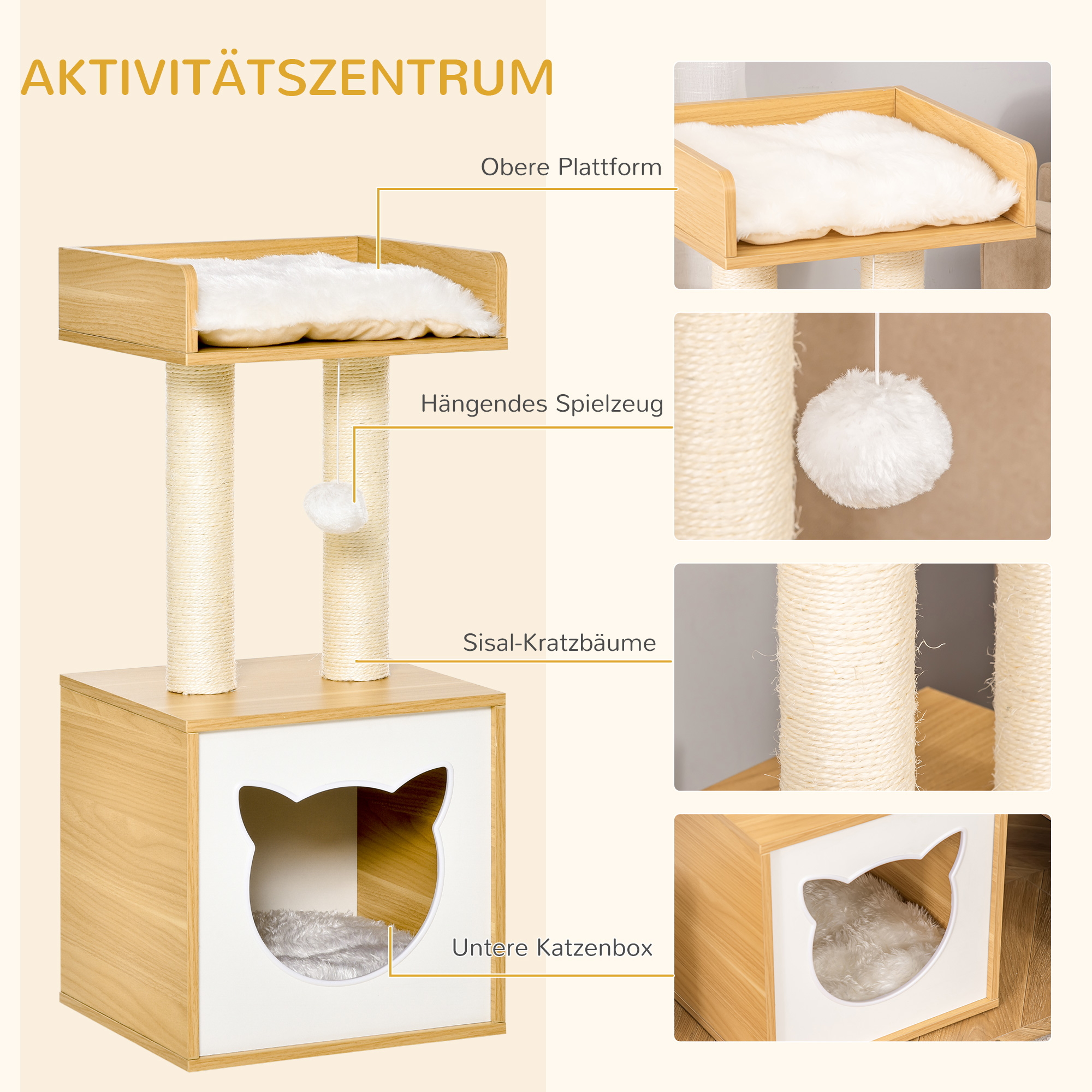 AKTIVITÄTSZENTRUM

Obere Plattform

Hängendes Spielzeug

Sisal-Kratzbäume

Untere Katzenbox