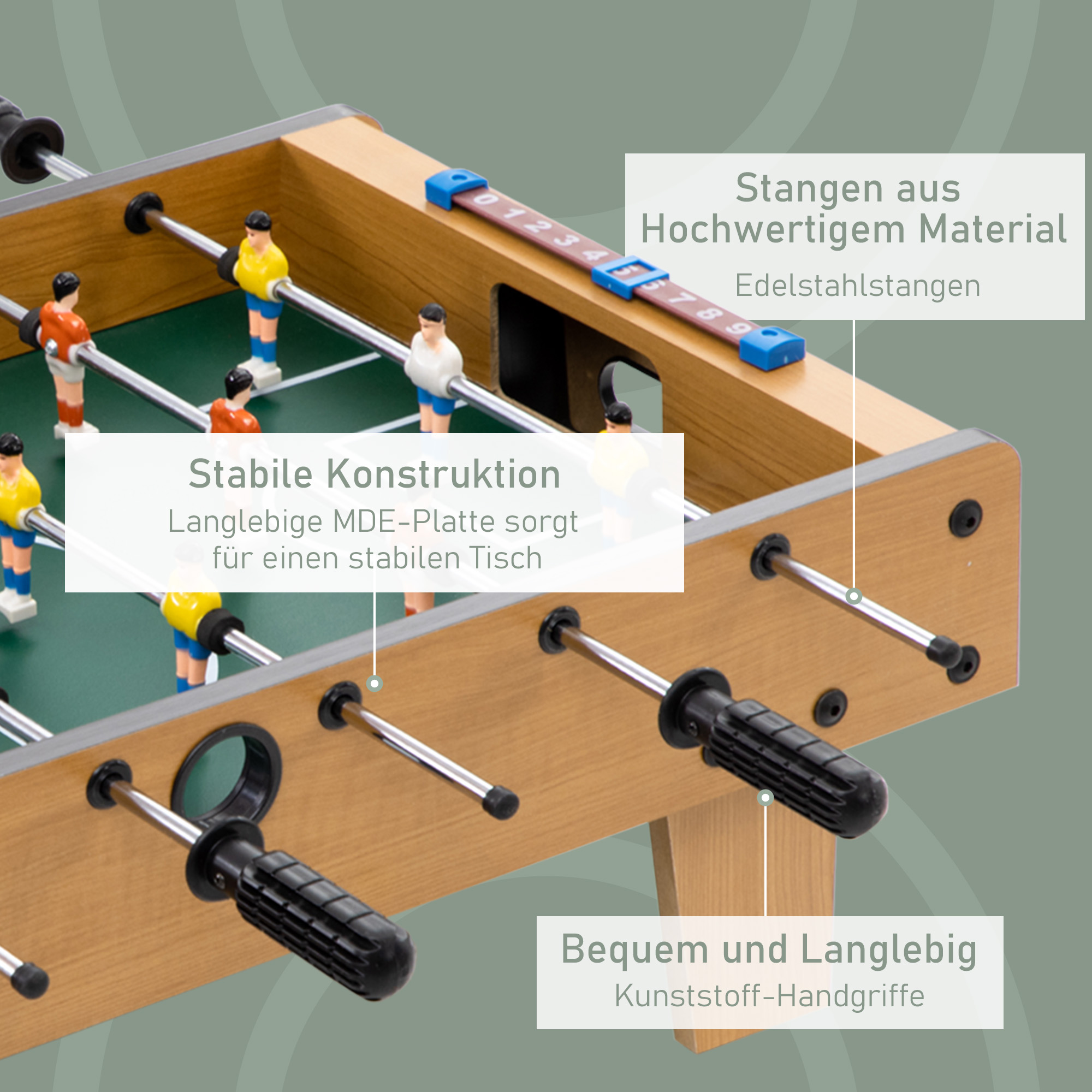 Stangen aus Hochwertigem Material

Edelstahlstangen

0 1 2 3 4 5 6 7 8 9

Stabile Konstruktion

Langlebige MDE-Platte sorgt für einen stabilen Tisch

Bequem und Langlebig

Kunststoff-Handgriffe