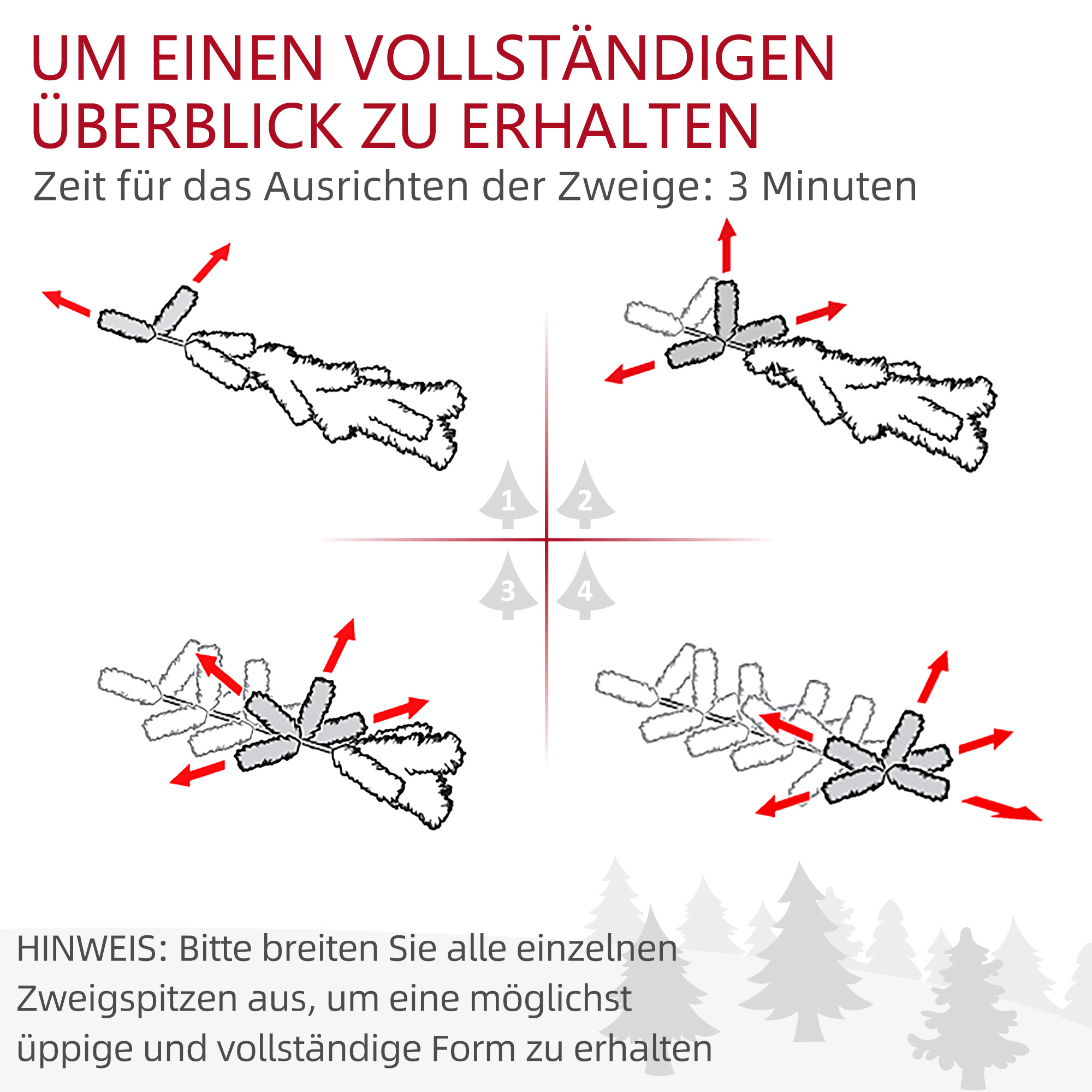 UM EINEN VOLLSTÄNDIGEN ÜBERBLICK ZU ERHALTEN

Zeit für das Ausrichten der Zweige: 3 Minuten

1
2
3
4

HINWEIS: Bitte breiten Sie alle einzelnen Zweigspitzen aus, um eine möglichst üppige und vollständige Form zu erhalten