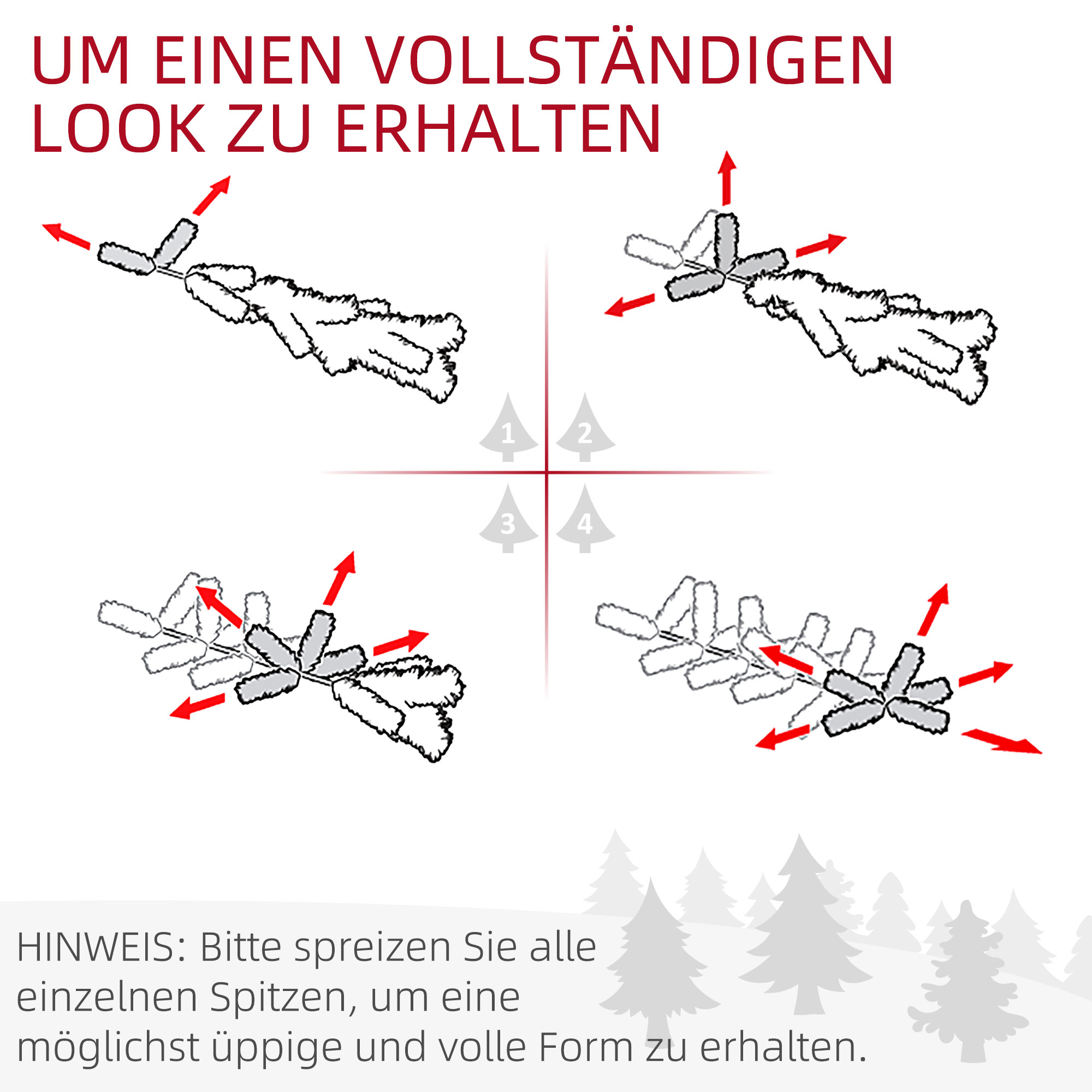 UM EINEN VOLLSTÄNDIGEN LOOK ZU ERHALTEN

1
2
3
4

HINWEIS: Bitte spreizen Sie alle einzelnen Spitzen, um eine möglichst üppige und volle Form zu erhalten.