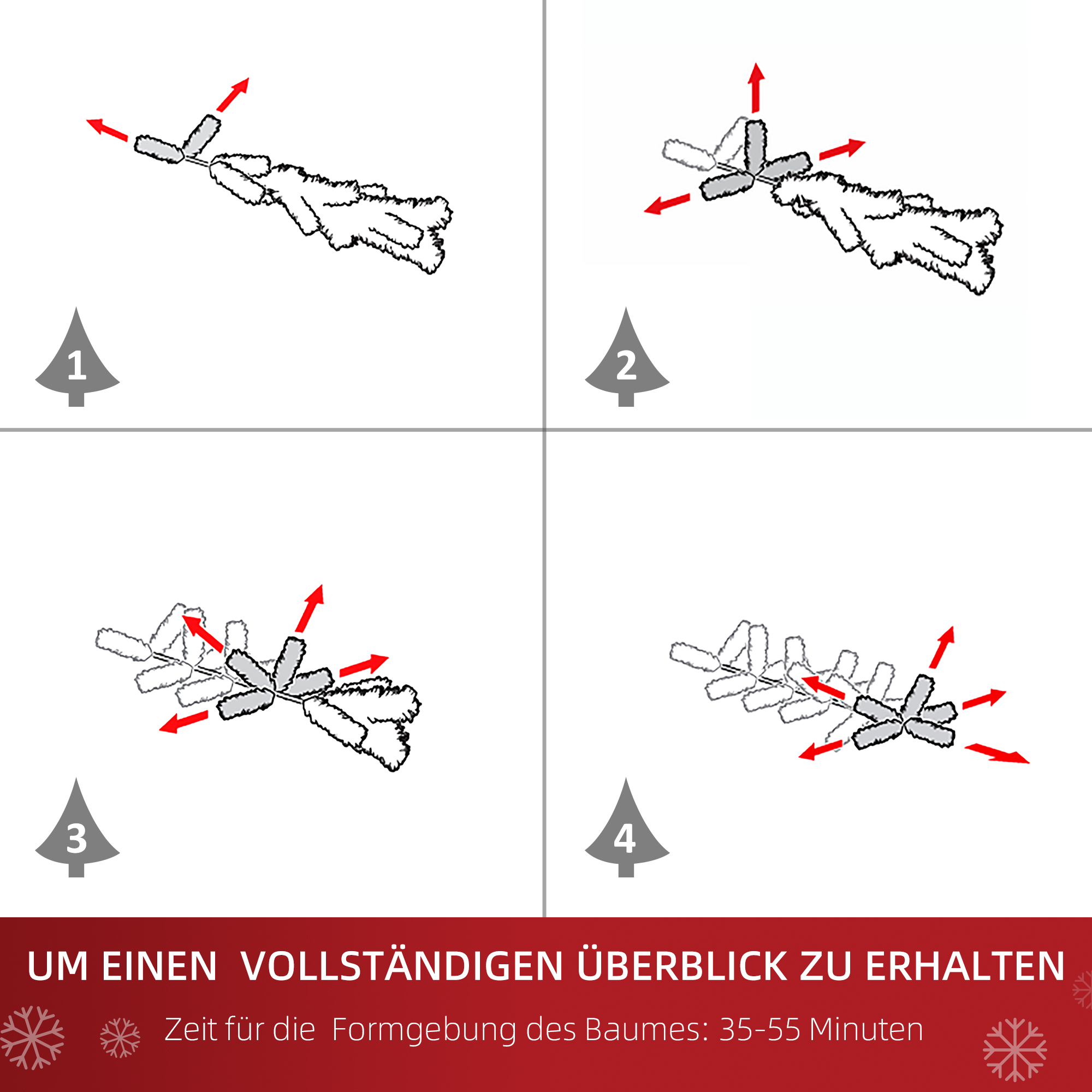 1

2

3

4

UM EINEN VOLLSTÄNDIGEN ÜBERBLICK ZU ERHALTEN

Zeit für die Formgebung des Baumes: 35-55 Minuten