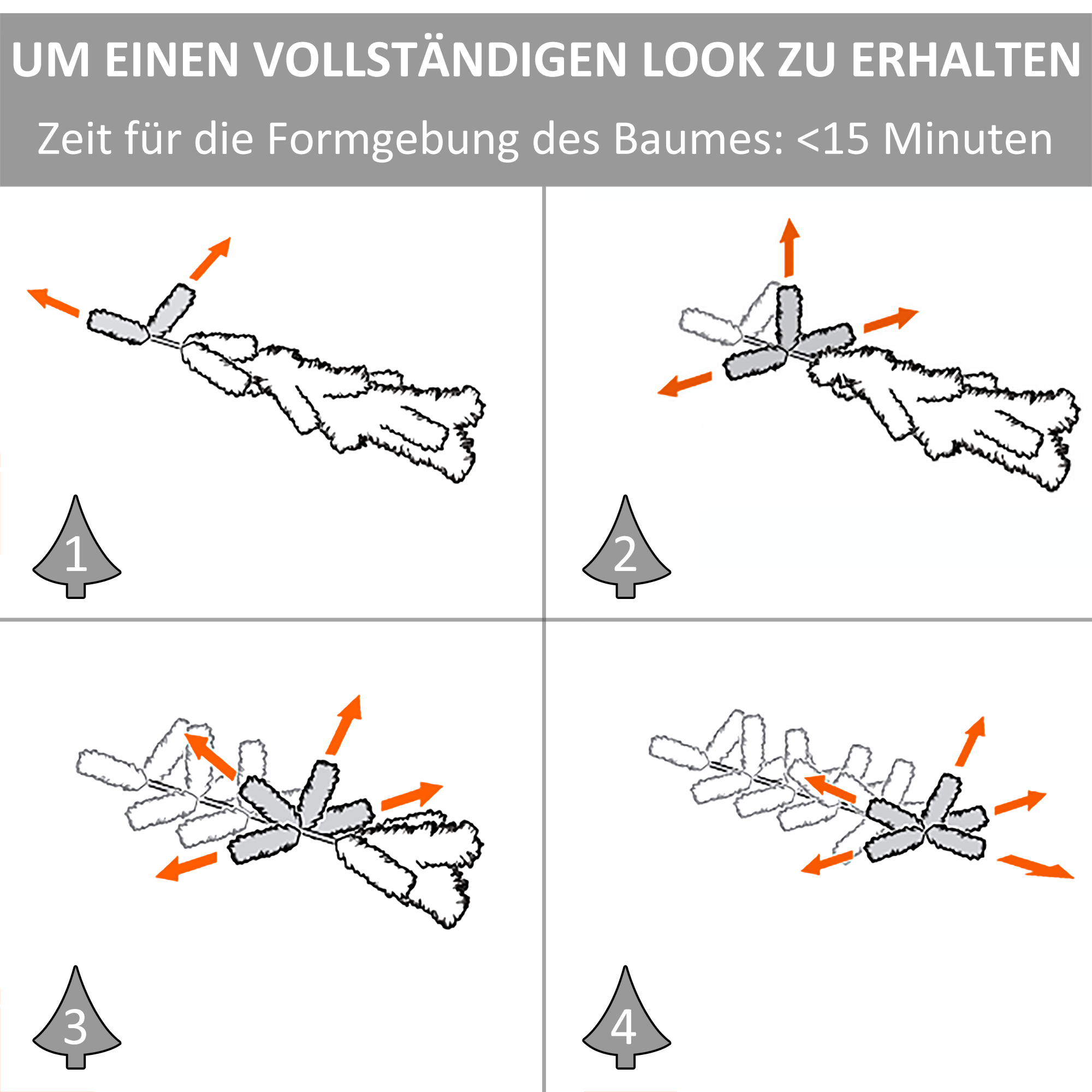 UM EINEN VOLLSTÄNDIGEN LOOK ZU ERHALTEN

Zeit für die Formgebung des Baumes: <15 Minuten

1

2

3

4