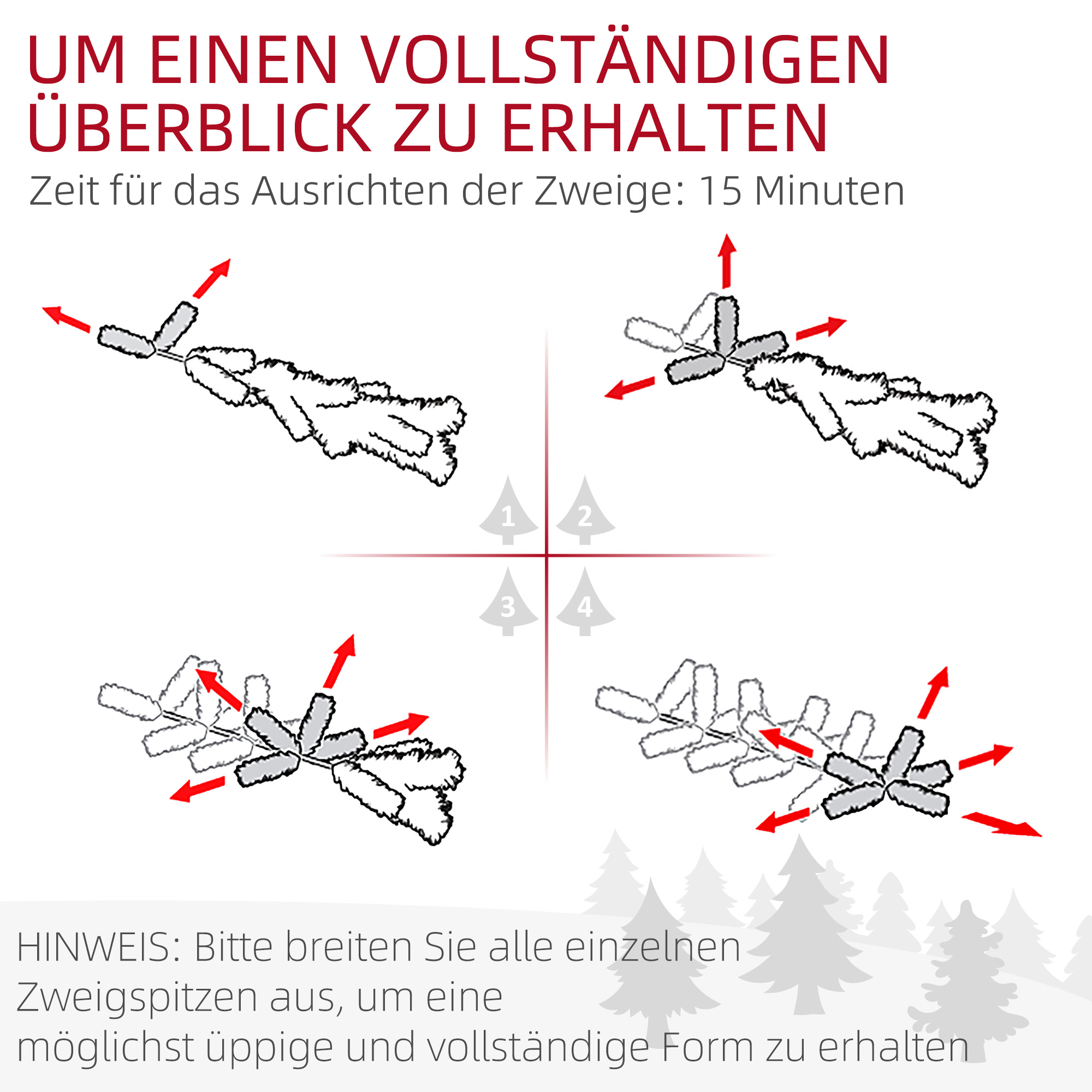 UM EINEN VOLLSTÄNDIGEN ÜBERBLICK ZU ERHALTEN

Zeit für das Ausrichten der Zweige: 15 Minuten

1
2
3
4

HINWEIS: Bitte breiten Sie alle einzelnen Zweigspitzen aus, um eine möglichst üppige und vollständige Form zu erhalten