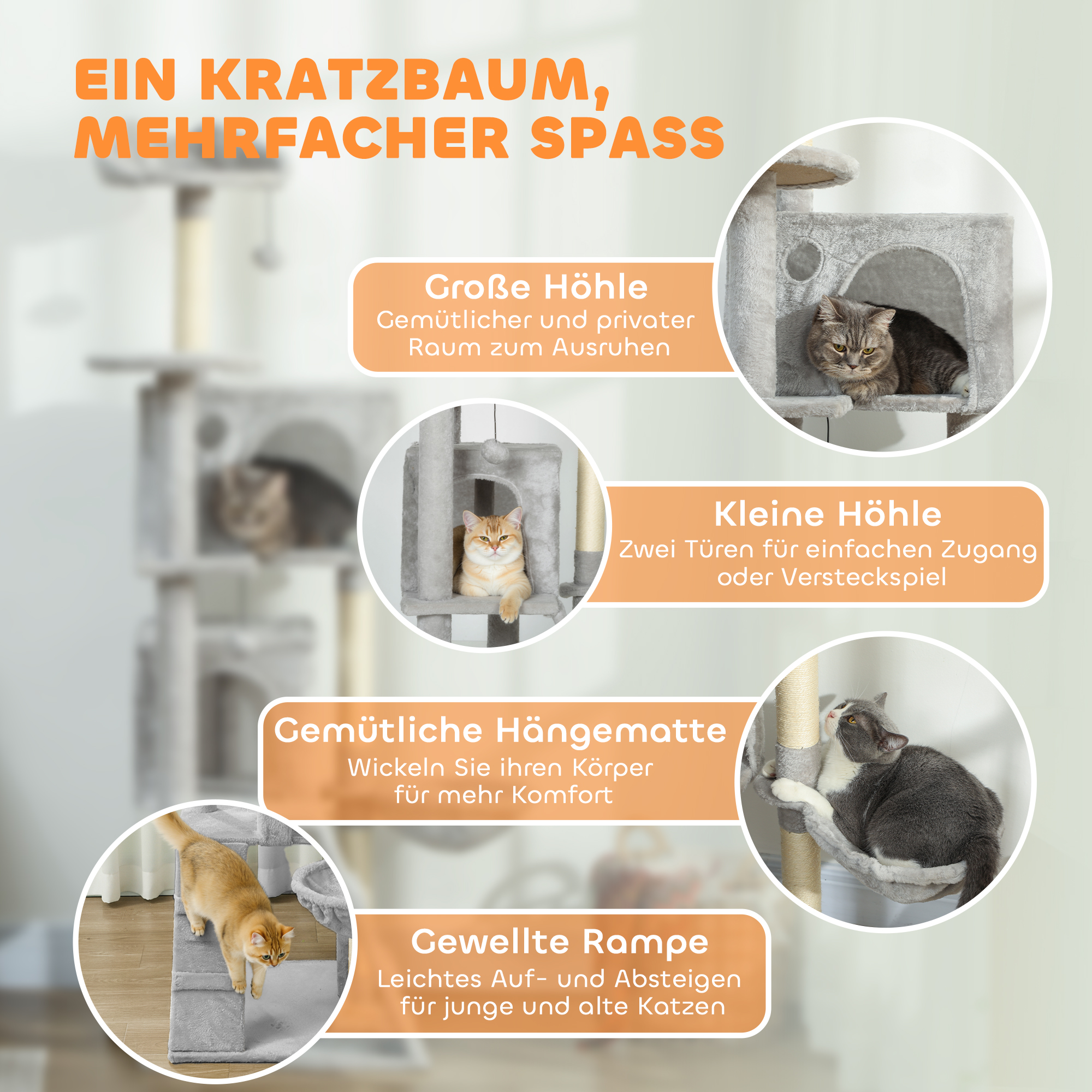 EIN KRATZBAUM, MEHRFACHER SPASS

Große Höhle
Gemütlicher und privater Raum zum Ausruhen

Kleine Höhle
Zwei Türen für einfachen Zugang oder Versteckspiel

Gemütliche Hängematte
Wickeln Sie ihren Körper für mehr Komfort

Gewellte Rampe
Leichtes Auf- und Absteigen für junge und alte Katzen