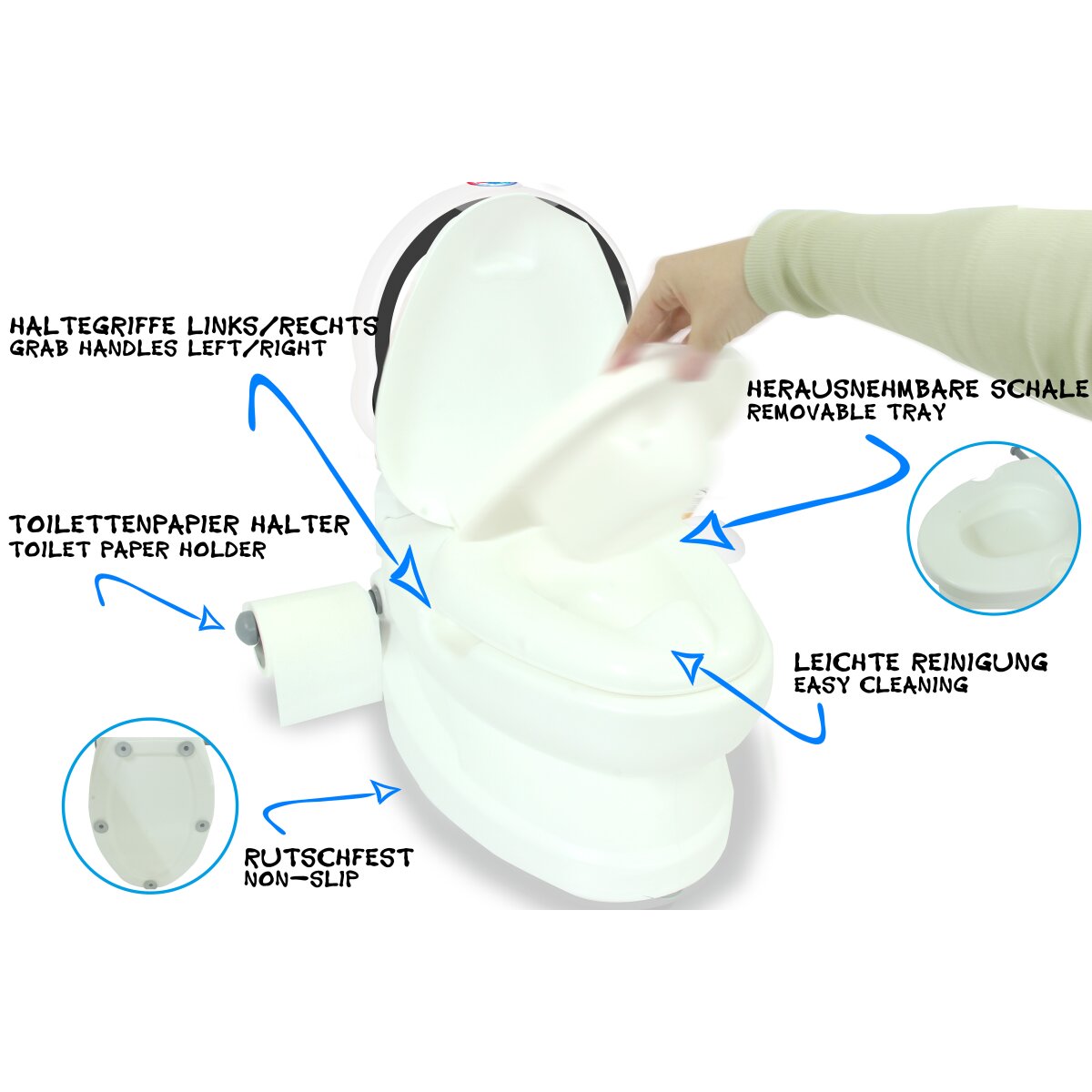 HALTEGRIFFE LINKS/RECHTS
GRAB HANDLES LEFT/RIGHT

HERAUSNEHMBARE SCHALE
REMOVABLE TRAY

TOILETTENPAPIER HALTER
TOILET PAPER HOLDER

LEICHTE REINIGUNG
EASY CLEANING

RUTSCHFEST
NON-SLIP